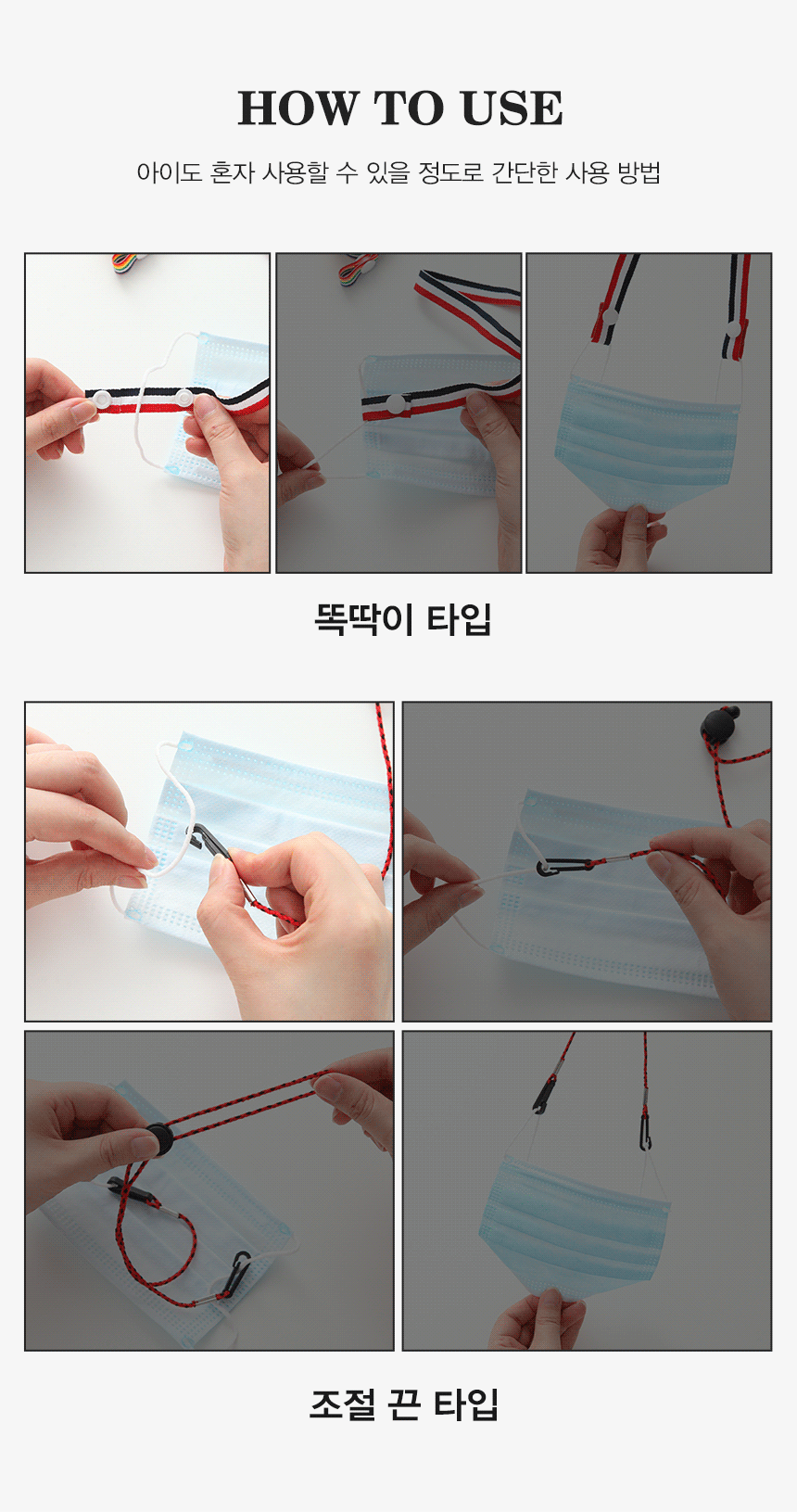 HOW TO USE

아이도 혼자 사용할 수 있을 정도로 간단한 사용 방법

똑딱이 타입

조절 끈 타입